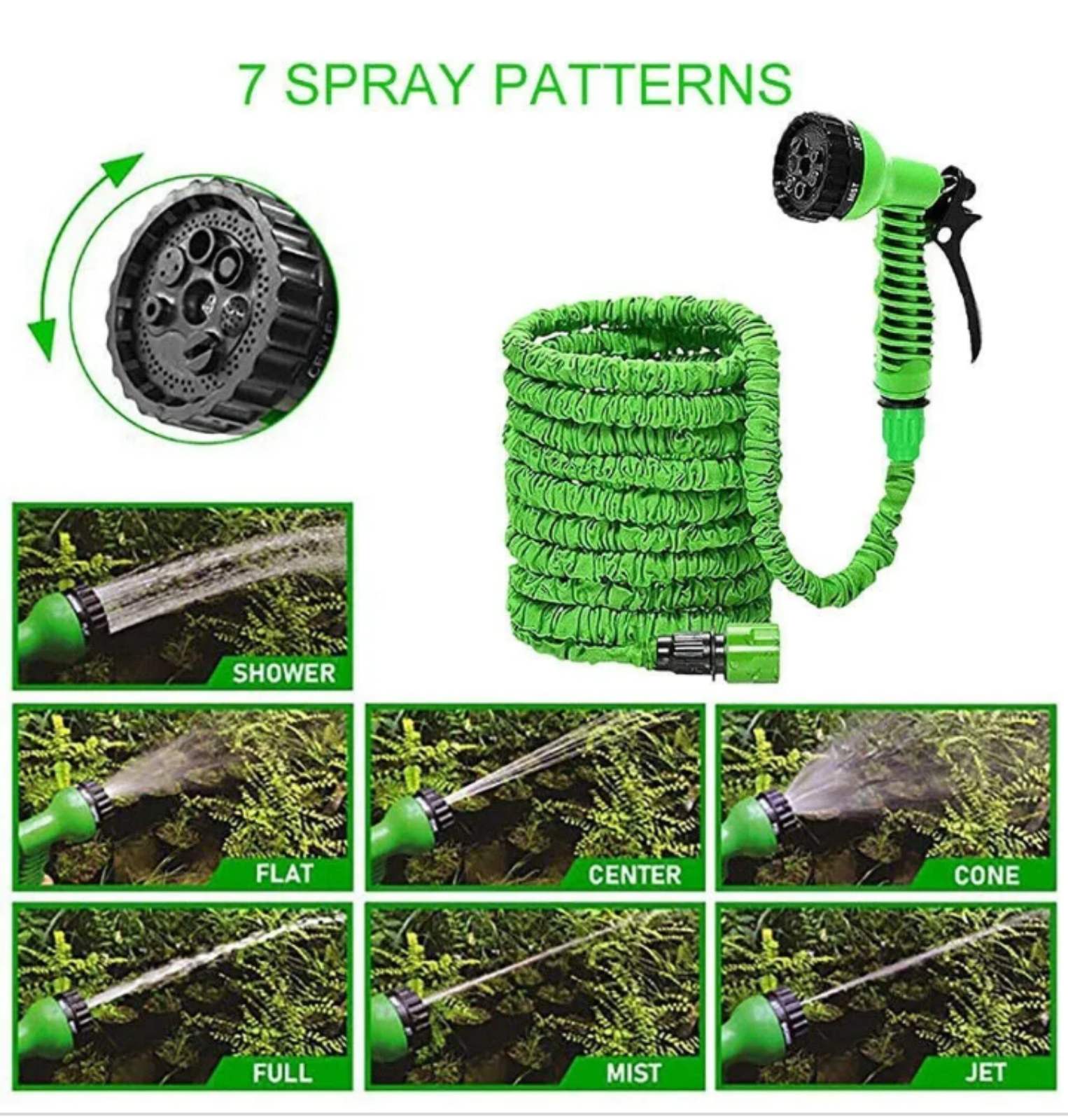 7 SPRAY PATTERNS

CENTER

JET
MIST

SHOWER

FLAT

CENTER

CONE

FULL

MIST

JET