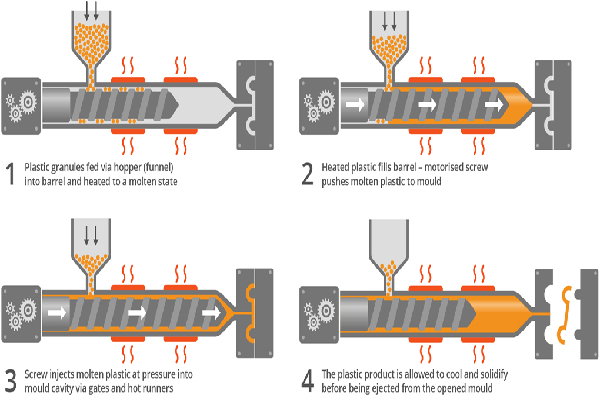 1 Plastic granules fed via hopper (funnel) into barrel and heated to a molten state

2 Heated plastic fills barrel – motorised screw pushes molten plastic to mould

3 Screw injects molten plastic at pressure into mould cavity via gates and hot runners

4 The plastic product is allowed to cool and solidify before being ejected from the opened mould