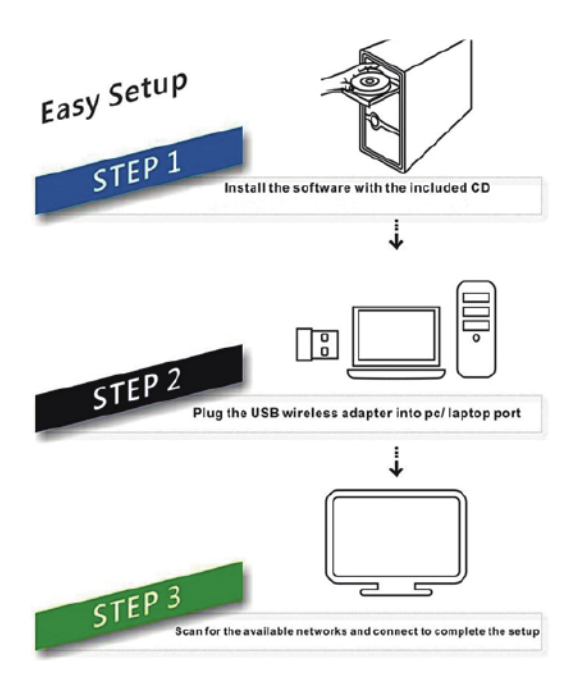 Easy Setup

STEP 1

Install the software with the included CD

STEP 2

Plug the USB wireless adapter into pc/ laptop port

STEP 3

Scan for the available networks and connect to complete the setup