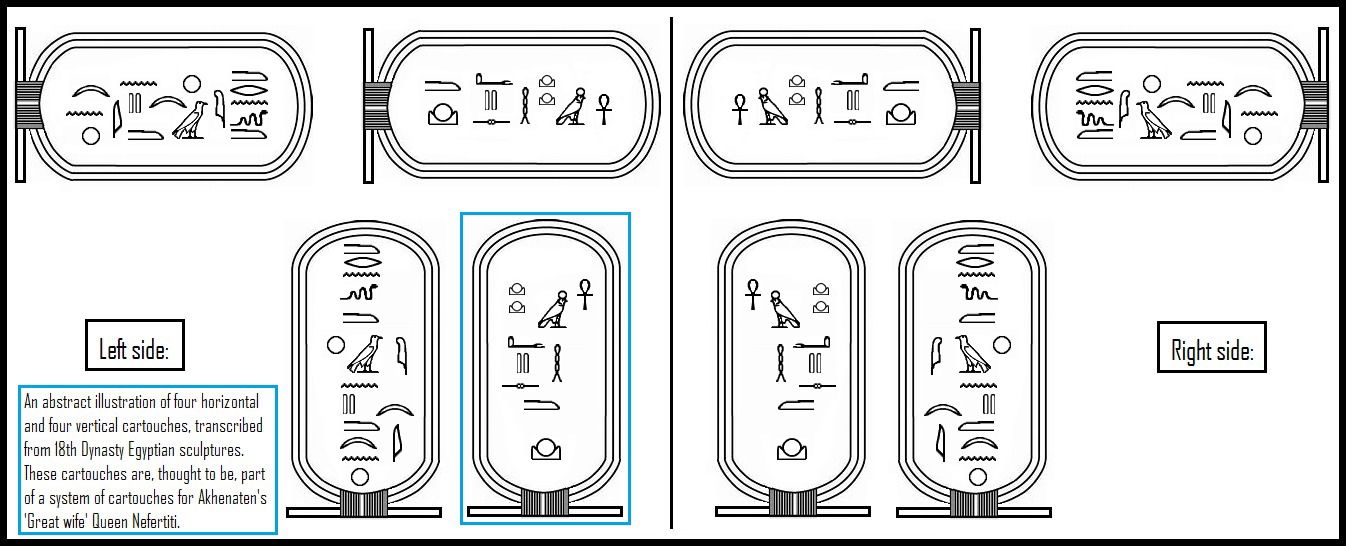 Left side:

An abstract illustration of four horizontal and four vertical cartouches, transcribed from 18th Dynasty Egyptian sculptures. These cartouches are, thought to be, part of a system of cartouches for Akhenaten's 'Great wife' Queen Nefertiti.

Right side: