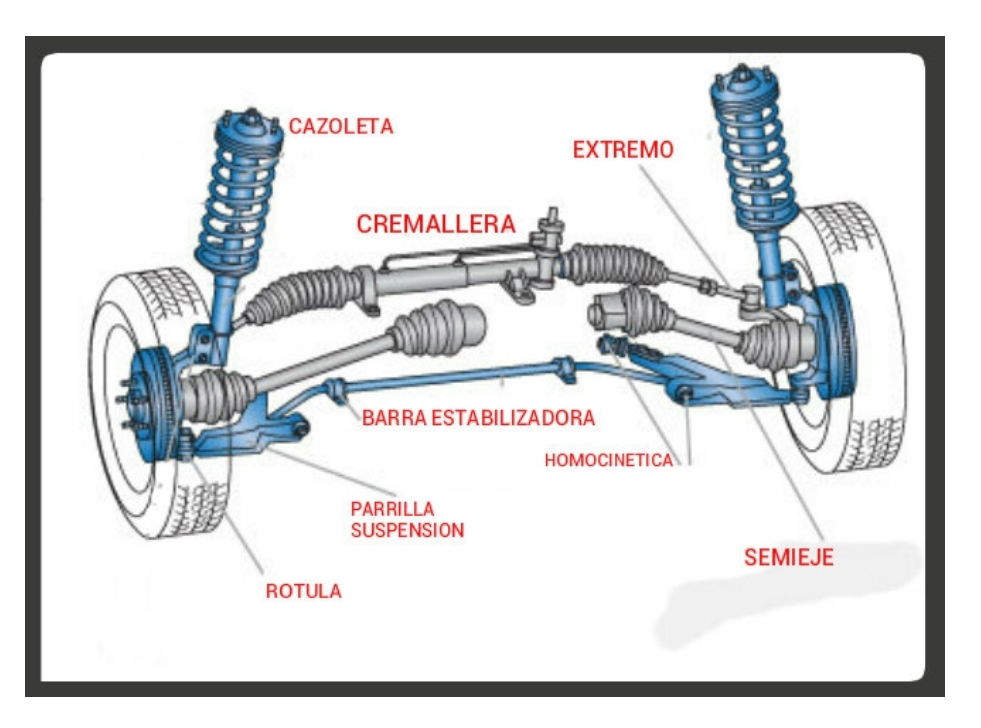 CAZOLETA

EXTREMO

CREMALLERA

BARRA ESTABILIZADORA

HOMOCINETICA

PARRILLA SUSPENSION

SEMIEJE

ROTULA