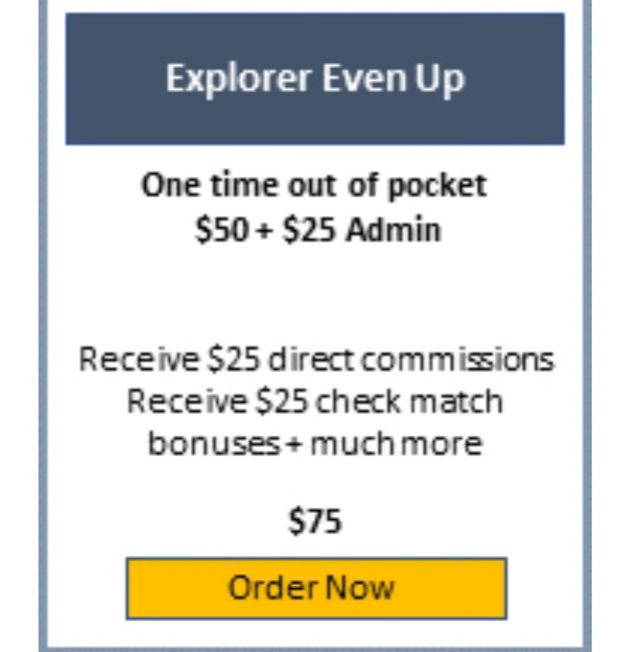 Explorer Even Up

One time out of pocket
\$50 + \$25 Admin

Receive \$25 direct commissions
Receive \$25 check match bonuses + much more

\$75

Order Now