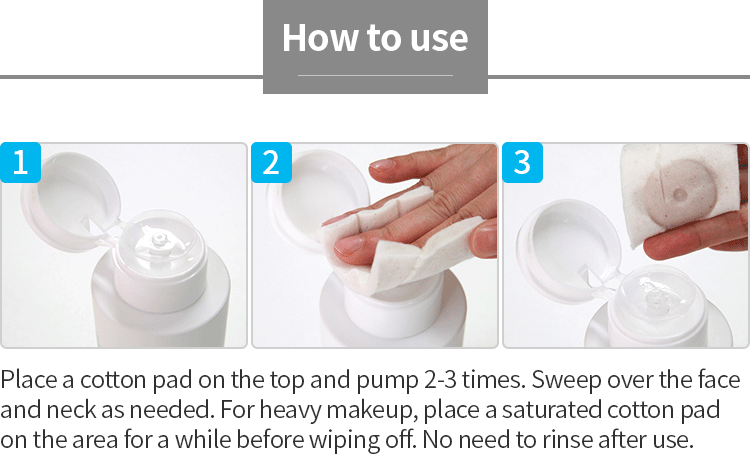 How to use

1

2

3

Place a cotton pad on the top and pump 2-3 times. Sweep over the face and neck as needed. For heavy makeup, place a saturated cotton pad on the area for a while before wiping off. No need to rinse after use.